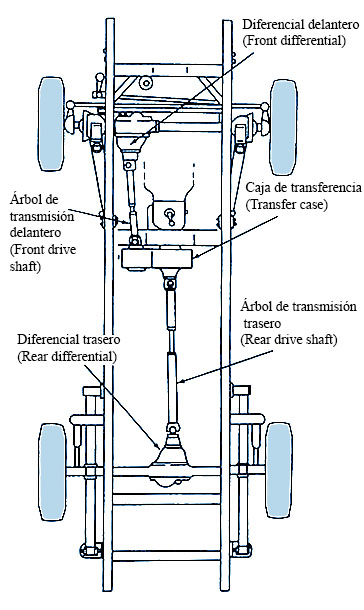 Diferencial delantero
(Front differential)

Árbol de transmisión delantero
(Front drive shaft)

Caja de transferencia
(Transfer case)

Árbol de transmisión trasero
(Rear drive shaft)

Diferencial trasero
(Rear differential)